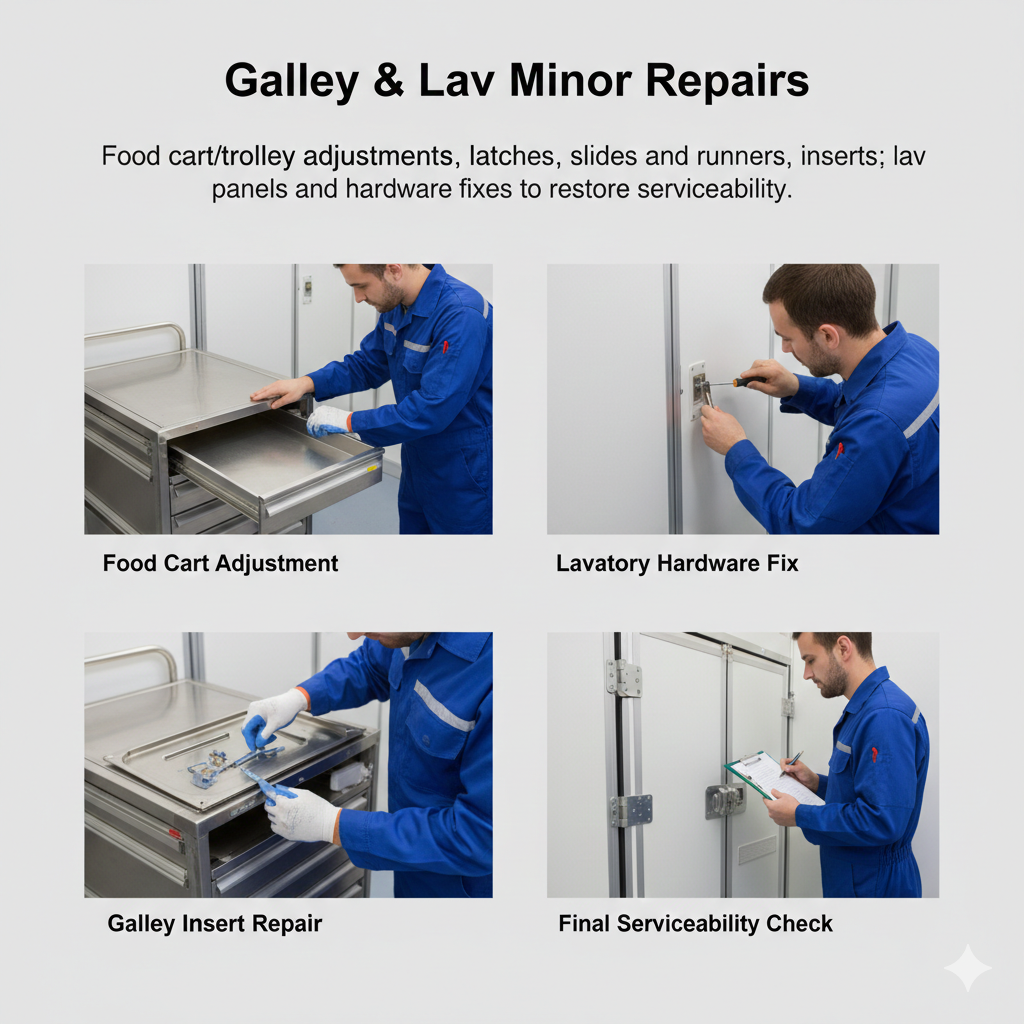 Galley & Lav Minor Repairs

Food cart/trolley adjustments, latches, slides and runners, inserts; lav panels and hardware fixes to restore serviceability.

Food Cart Adjustment

Lavatory Hardware Fix

Galley Insert Repair

Final Serviceability Check